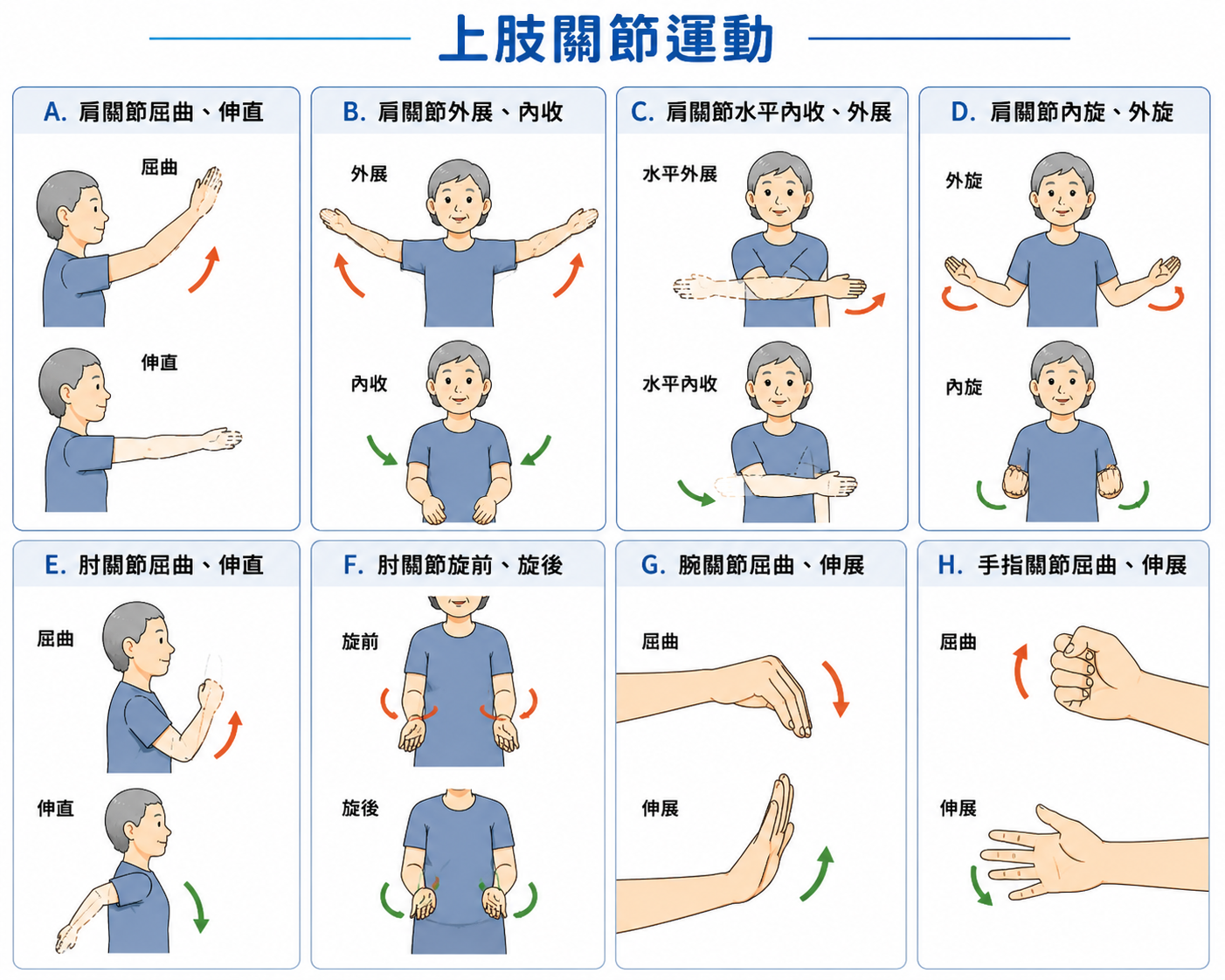 上肢關節運動

A. 肩關節屈曲、伸直

屈曲

伸直

B. 肩關節外展、內收

外展

內收

C. 肩關節水平內收、外展

水平外展

水平內收

D. 肩關節內旋、外旋

外旋

內旋

E. 肘關節屈曲、伸直

屈曲

伸直

F. 肘關節旋前、旋後

旋前

旋後

G. 腕關節屈曲、伸展

屈曲

伸展

H. 手指關節屈曲、伸展

屈曲

伸展