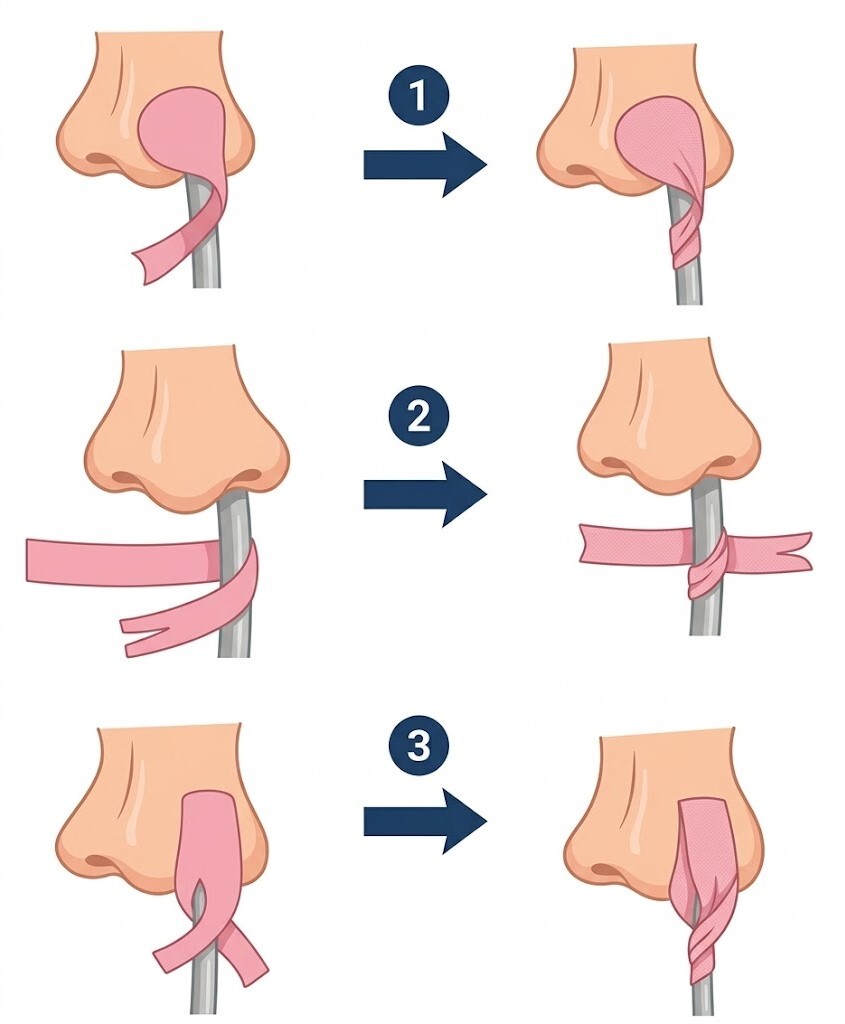 1

2

3