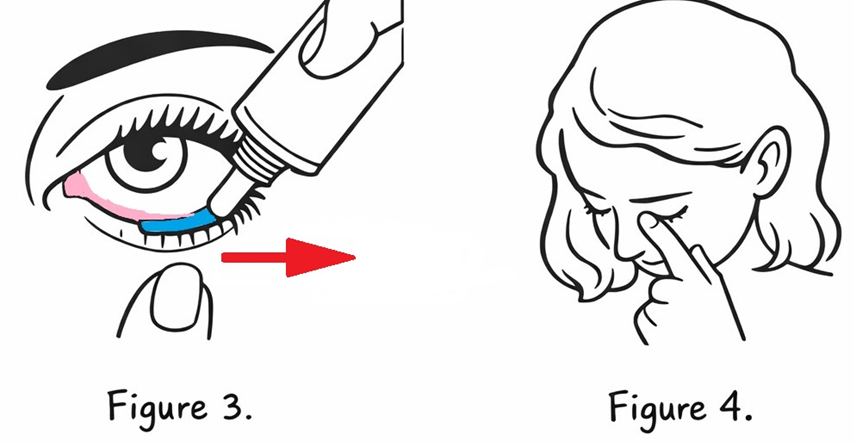 Figure 3.

Figure 4.