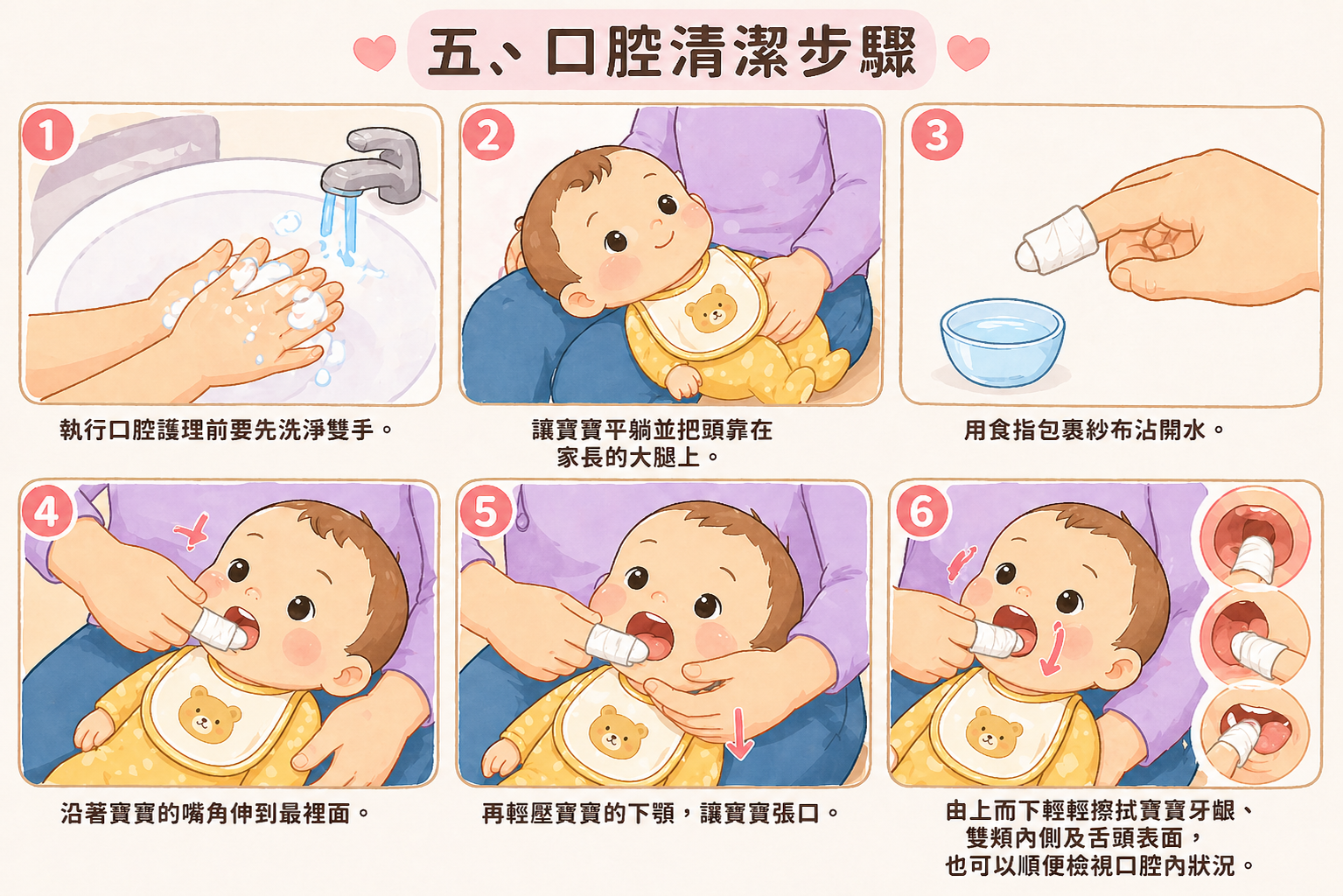 五、口腔清潔步驟

1
執行口腔護理前要先洗淨雙手。

2
讓寶寶平躺並把頭靠在家長的大腿上。

3
用食指包裹紗布沾開水。

4
沿著寶寶的嘴角伸到最裡面。

5
再輕壓寶寶的下顎，讓寶寶張口。

6
由上而下輕輕擦拭寶寶牙齦、雙頰內側及舌頭表面，也可以順便檢視口腔內狀況。