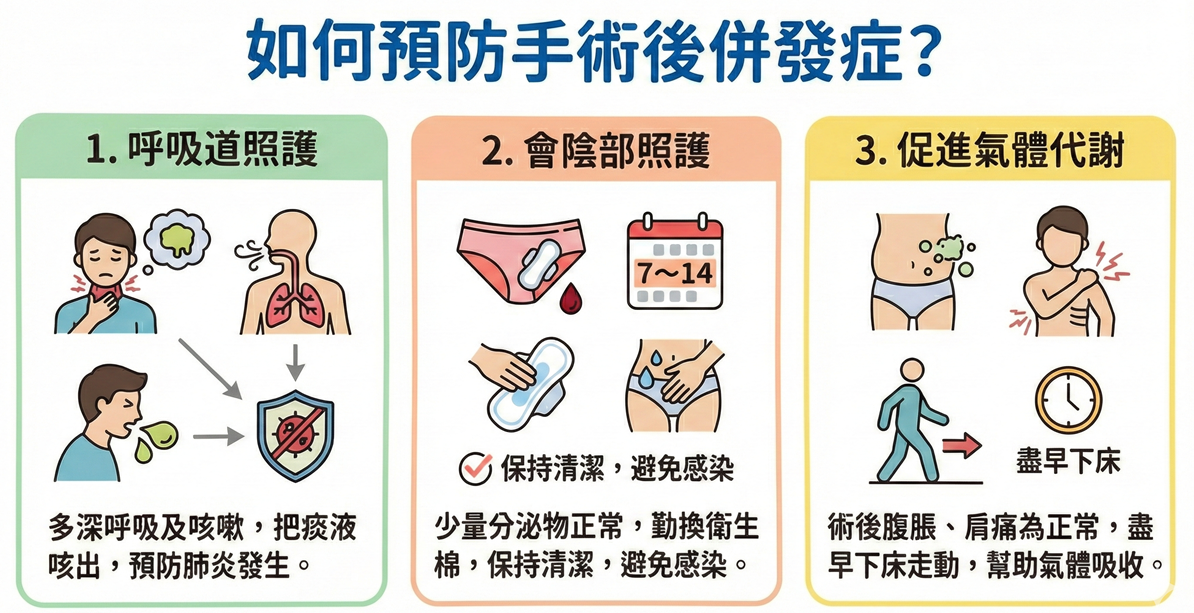 如何預防手術後併發症？

1. 呼吸道照護

多深呼吸及咳嗽，把痰液咳出，預防肺炎發生。

2. 會陰部照護

7～14

保持清潔，避免感染

少量分泌物正常，勤換衛生棉，保持清潔，避免感染。

3. 促進氣體代謝

盡早下床

術後腹脹、肩痛為正常，盡早下床走動，幫助氣體吸收。