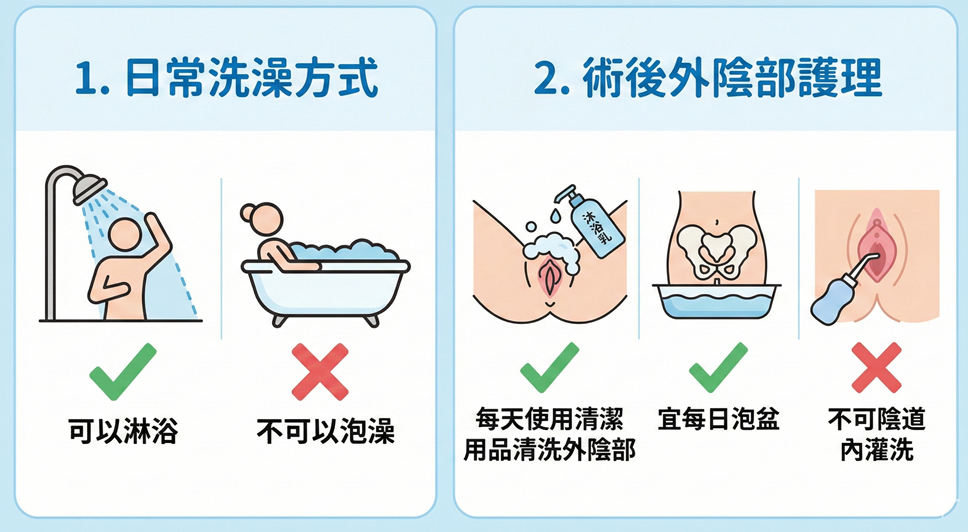 1. 日常洗澡方式

可以淋浴

不可以泡澡

2. 術後外陰部護理

沐浴乳

每天使用清潔用品清洗外陰部

宜每日泡盆

不可陰道內灌洗