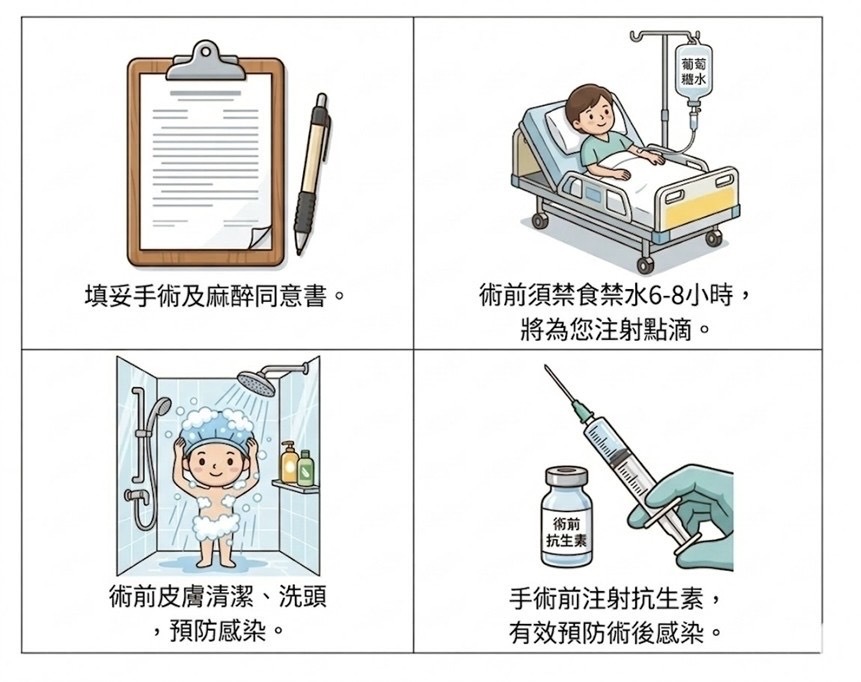 填妥手術及麻醉同意書。

葡萄糖水

術前須禁食禁水6-8小時，將為您注射點滴。

術前皮膚清潔、洗頭，預防感染。

術前抗生素

手術前注射抗生素，有效預防術後感染。