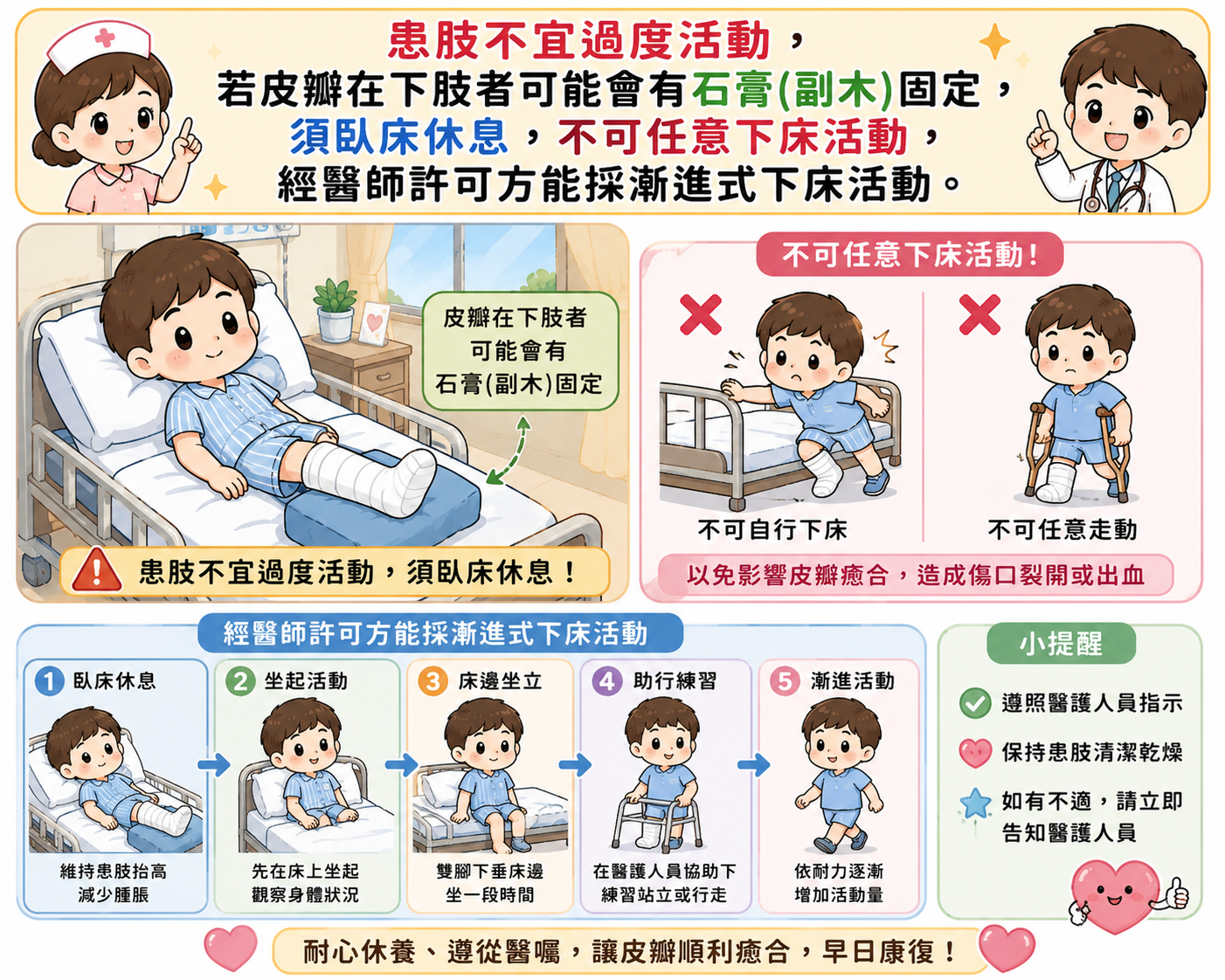 患肢不宜過度活動，
若皮瓣在下肢者可能會有石膏(副木)固定，
須臥床休息，不可任意下床活動，
經醫師許可方能採漸進式下床活動。

皮瓣在下肢者
可能會有
石膏(副木)固定

患肢不宜過度活動，須臥床休息！

不可任意下床活動！

不可自行下床

不可任意走動

以免影響皮瓣癒合，造成傷口裂開或出血

經醫師許可方能採漸進式下床活動

1 臥床休息
維持患肢抬高
減少腫脹

2 坐起活動
先在床上坐起
觀察身體狀況

3 床邊坐立
雙腳下垂床邊
坐一段時間

4 助行練習
在醫護人員協助下
練習站立或行走

5 漸進活動
依耐力逐漸
增加活動量

小提醒

遵照醫護人員指示

保持患肢清潔乾燥

如有不適，請立即
告知醫護人員

耐心休養、遵從醫囑，讓皮瓣順利癒合，早日康復！